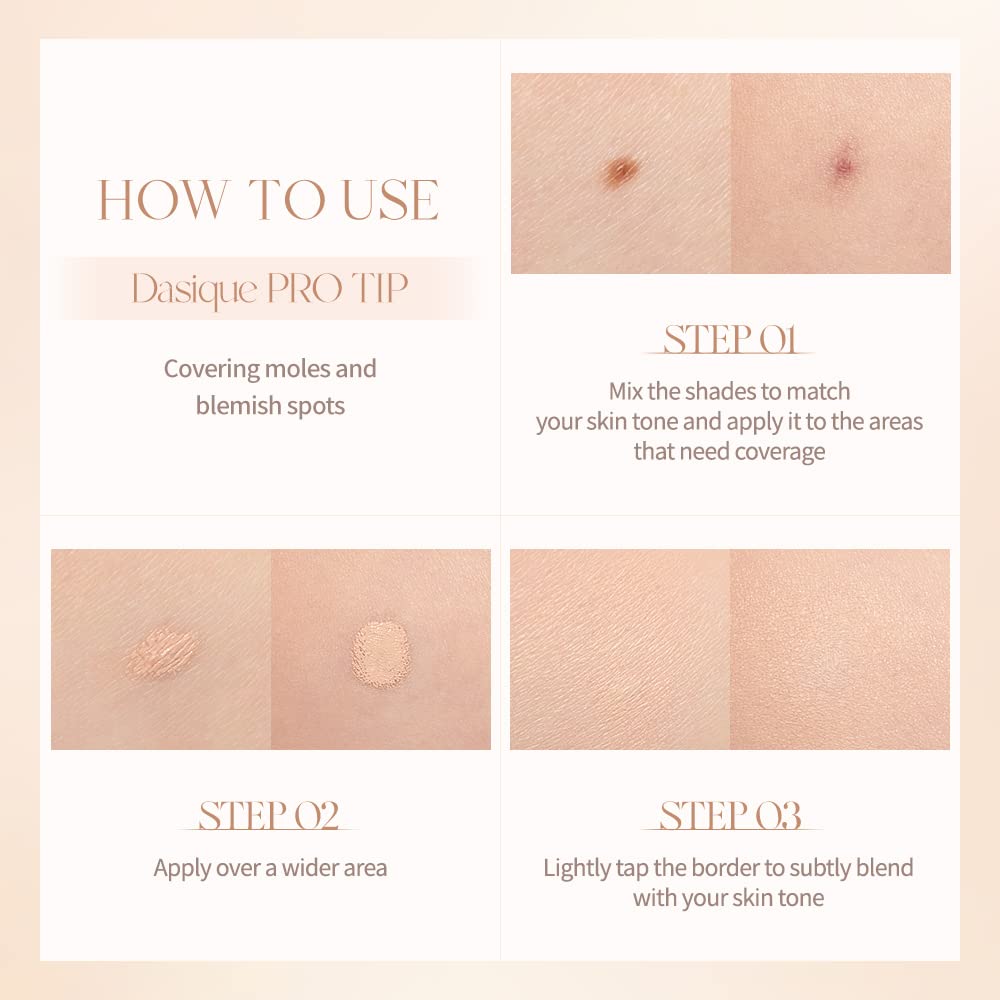 HOW TO USE

Dasique PRO TIP

Covering moles and blemish spots

STEP 01

Mix the shades to match your skin tone and apply it to the areas that need coverage

STEP 02

Apply over a wider area

STEP 03

Lightly tap the border to subtly blend with your skin tone