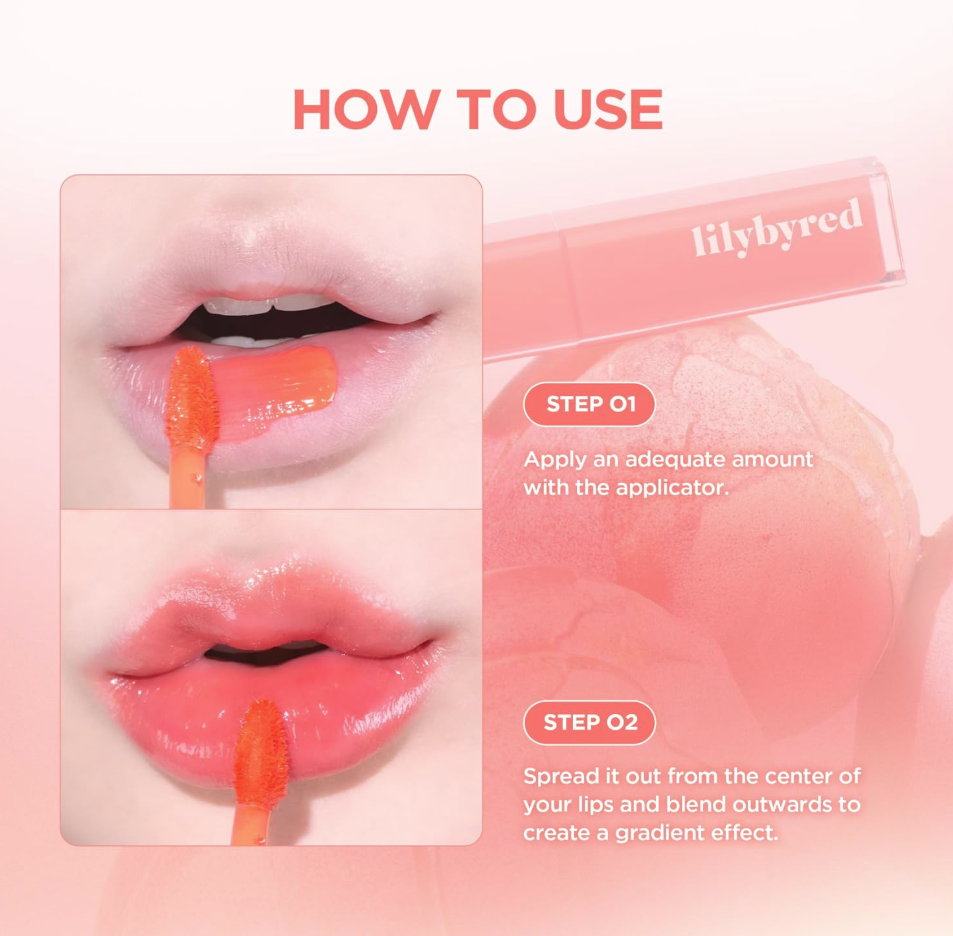 HOW TO USE

lilybyred

STEP 01

Apply an adequate amount with the applicator.

STEP 02

Spread it out from the center of your lips and blend outwards to create a gradient effect.