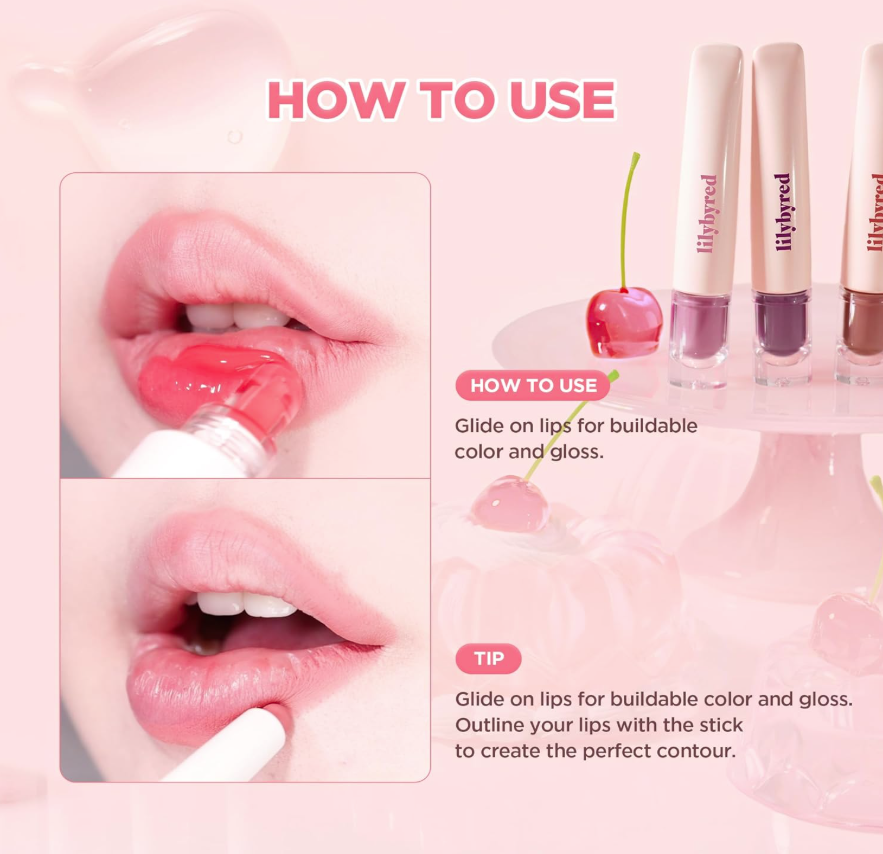 HOW TO USE

lilybyred

lilybyred

lilybyred

HOW TO USE

Glide on lips for buildable color and gloss.

TIP

Glide on lips for buildable color and gloss. Outline your lips with the stick to create the perfect contour.