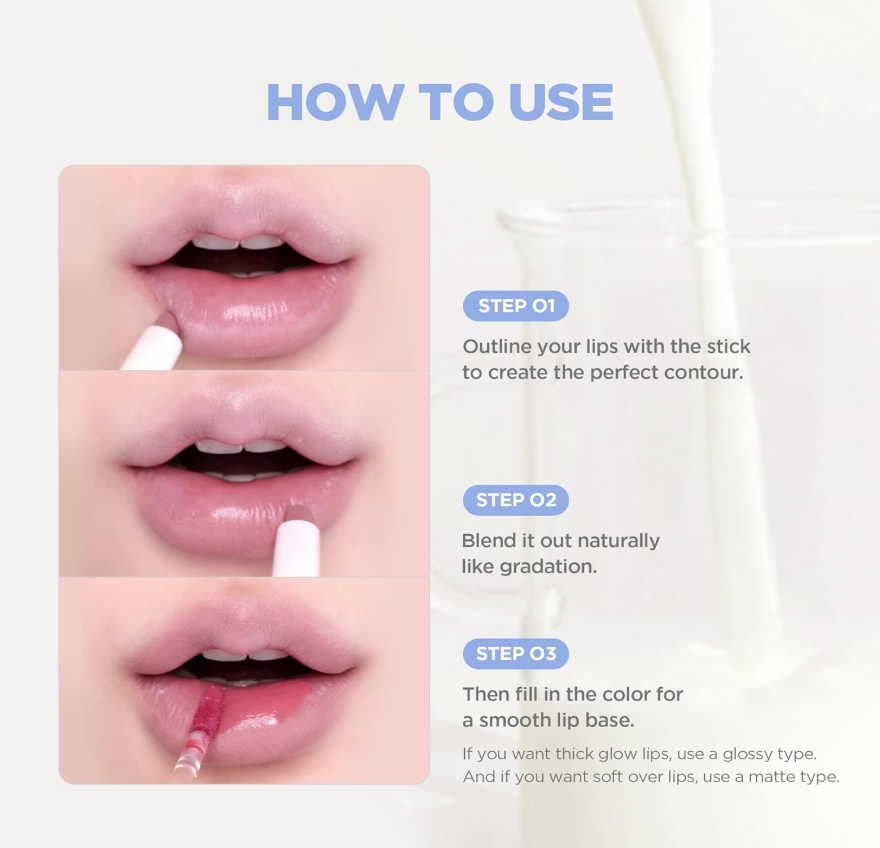 HOW TO USE

STEP 01

Outline your lips with the stick to create the perfect contour.

STEP 02

Blend it out naturally like gradation.

STEP 03

Then fill in the color for a smooth lip base.

If you want thick glow lips, use a glossy type. And if you want soft over lips, use a matte type.